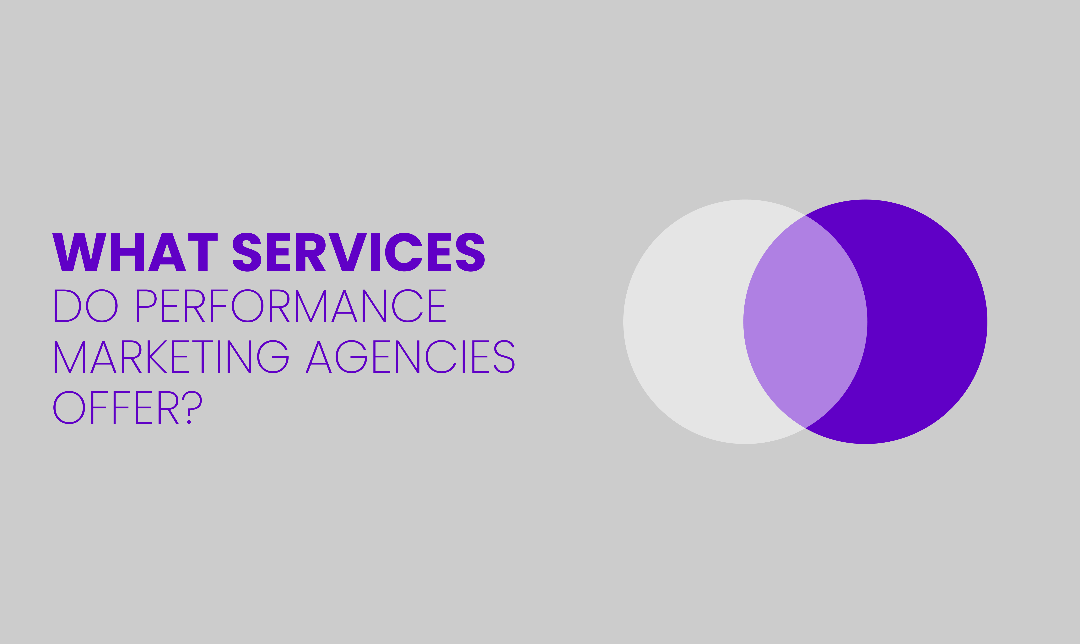 WHAT SERVICES
DO PERFORMANCE
MARKETING AGENCIES
OFFER?