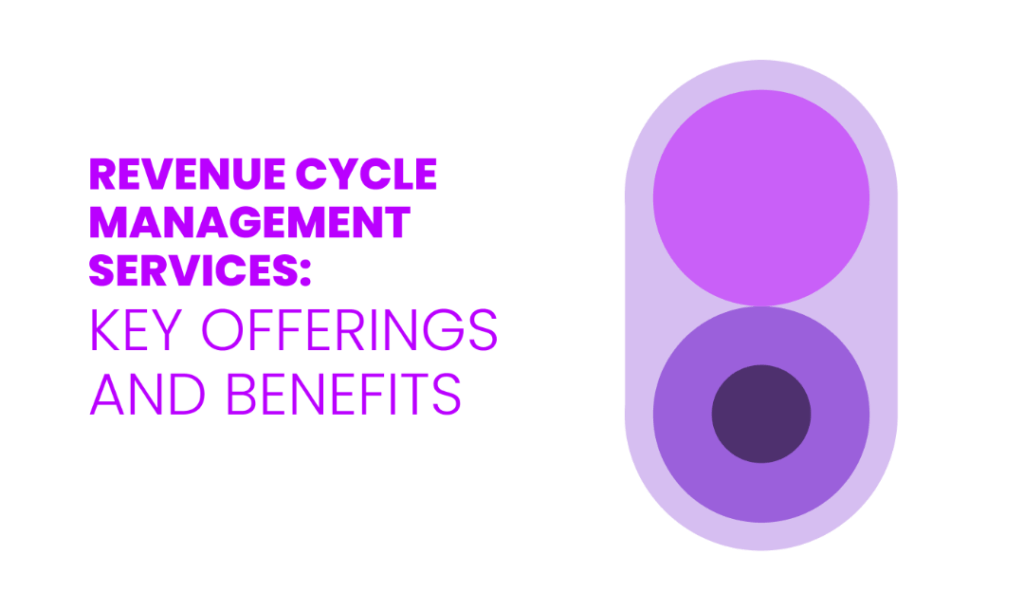 REVENUE CYCLE MANAGEMENT SERVICES:
KEY OFFERINGS AND BENEFITS